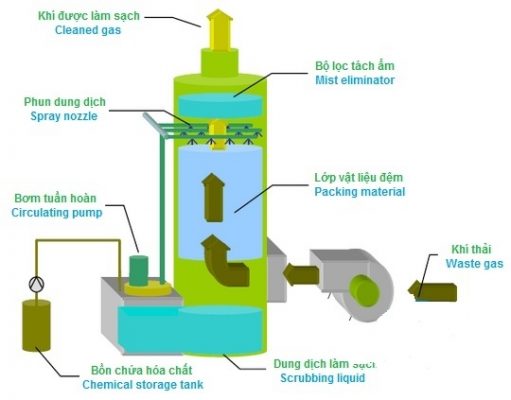 Khí được làm sạch
Cleaned gas

Bộ lọc tách ẩm
Mist eliminator

Phun dung dịch
Spray nozzle

Lớp vật liệu đệm
Packing material

Bơm tuần hoàn
Circulating pump

Khí thải
Waste gas

Bồn chứa hóa chất
Chemical storage tank

Dung dịch làm sạch
Scrubbing liquid